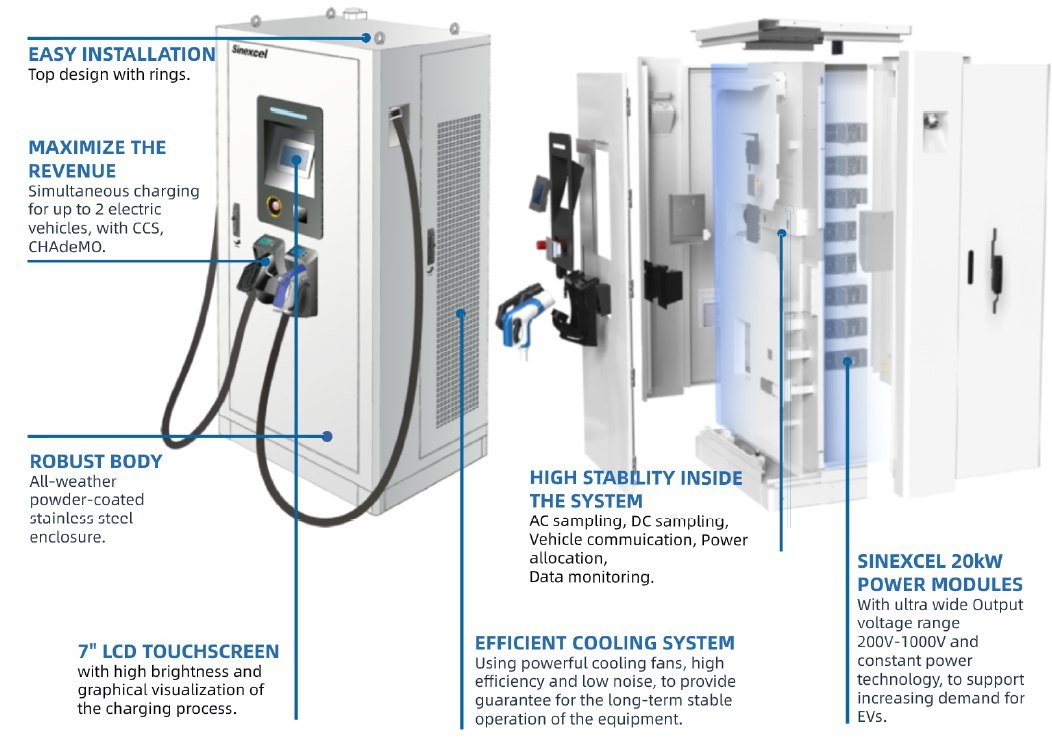 EASY INSTALLATION
Top design with rings.

Sinexcel

MAXIMIZE THE REVENUE
Simultaneous charging for up to 2 electric vehicles, with CCS, CHAdeMO.

ROBUST BODY
All-weather powder-coated stainless steel enclosure.

7" LCD TOUCHSCREEN
with high brightness and graphical visualization of the charging process.

HIGH STABILITY INSIDE THE SYSTEM
AC sampling, DC sampling, Vehicle commuication, Power allocation,
Data monitoring.

EFFICIENT COOLING SYSTEM
Using powerful cooling fans, high efficiency and low noise, to provide guarantee for the long-term stable operation of the equipment.

SINEXCEL 20kW POWER MODULES
With ultra wide Output voltage range 200V-1000V and constant power technology, to support increasing demand for EVs.